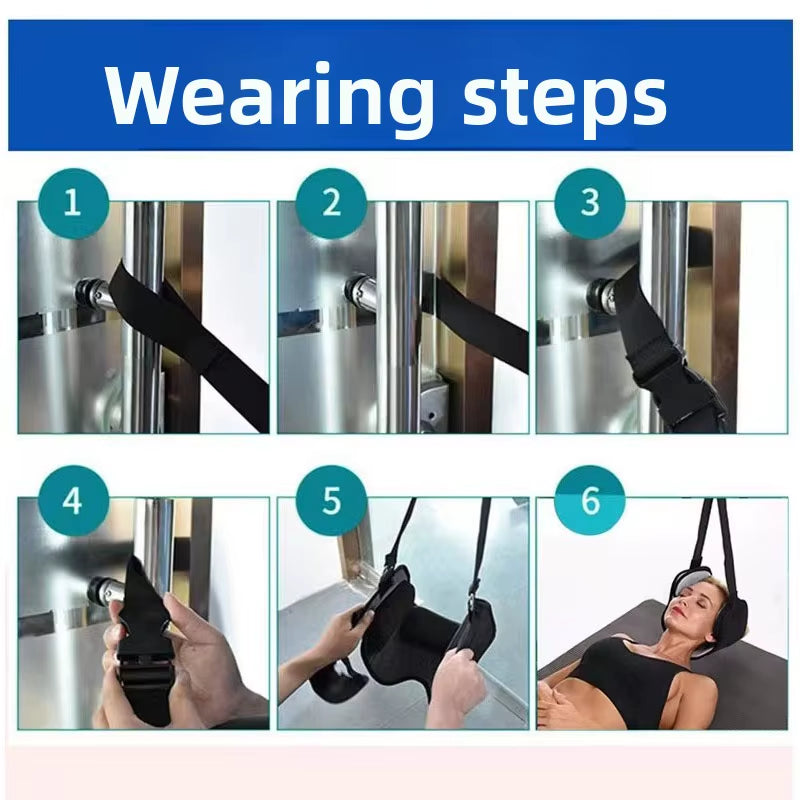 Wearing steps

1

2

3

4

5

6